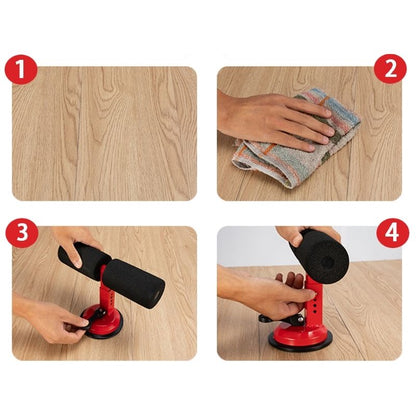 1

2

3

4