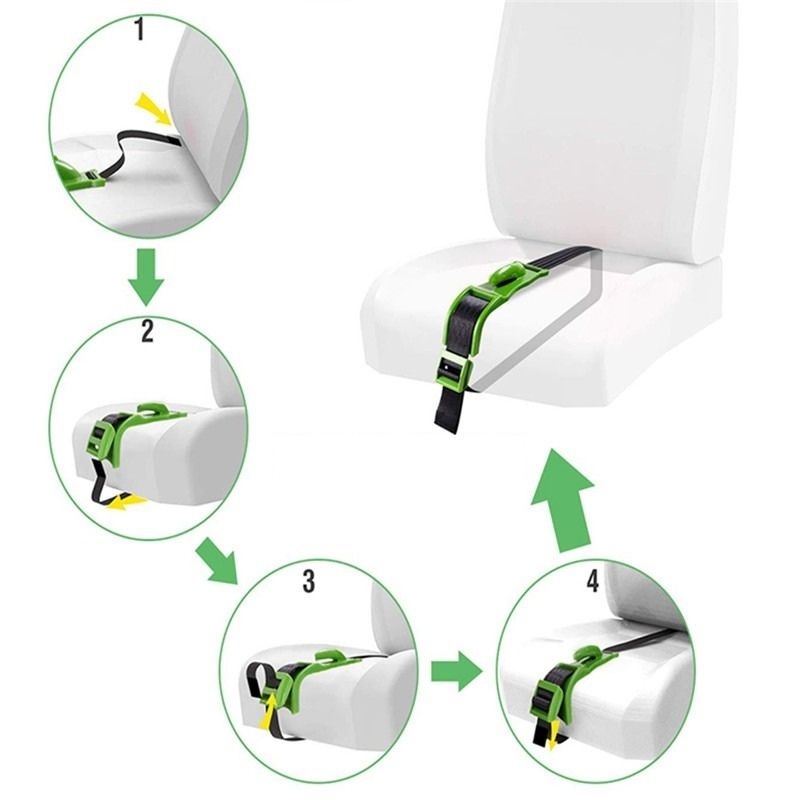 1

2

3

4