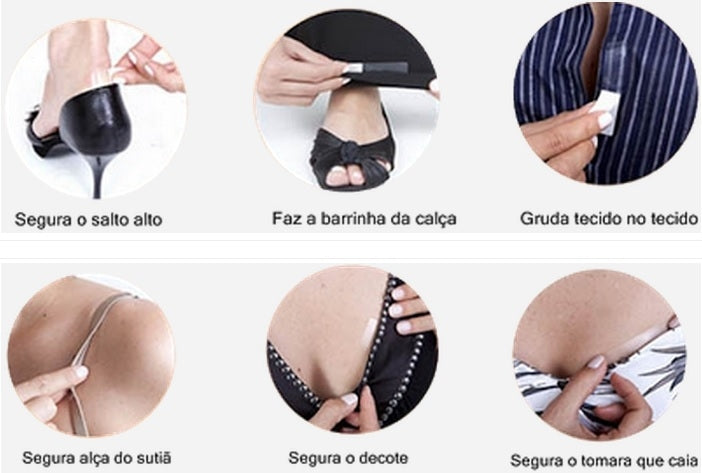 Segura o salto alto

Faz a barrinha da calça

Gruda tecido no tecido

Segura alça do sutiã

Segura o decote

Segura o tomara que caia