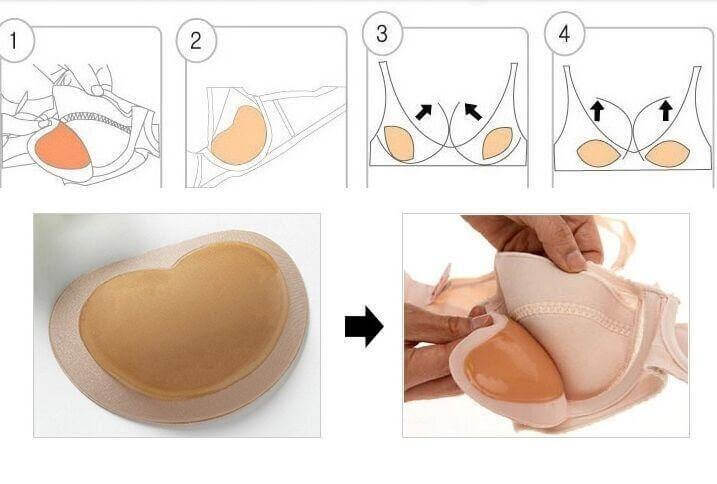 1

2

3

4